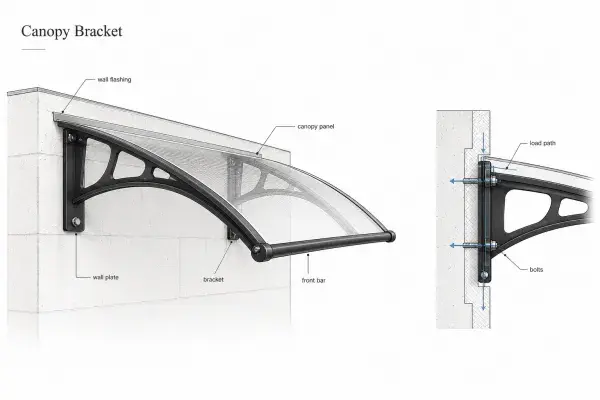 Canopy Bracket

wall flashing

canopy panel

wall plate

bracket

front bar

load path

bolts