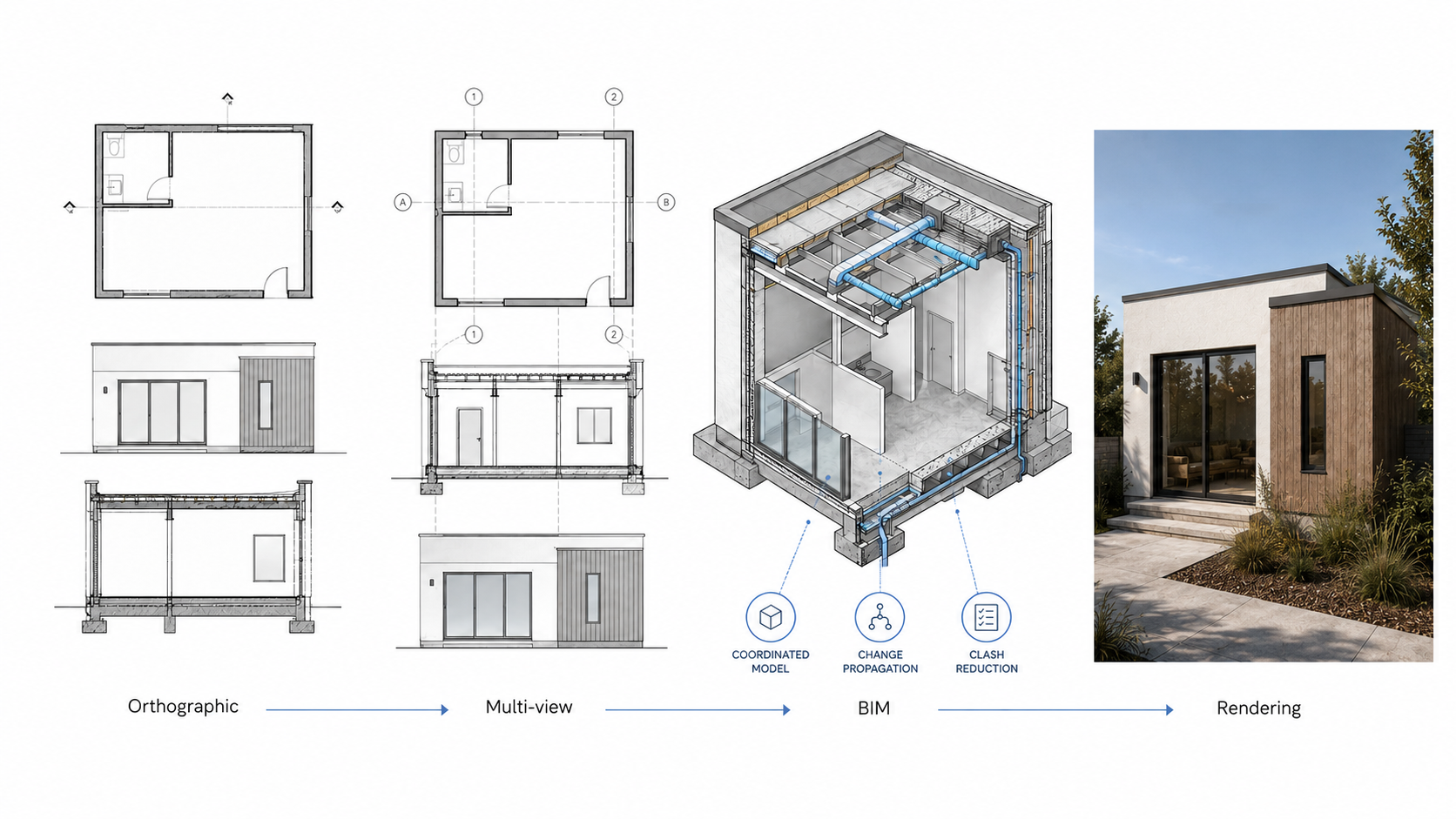 1

2

A

B

1

2

COORDINATED MODEL

CHANGE PROPAGATION

CLASH REDUCTION

Orthographic

Multi-view

BIM

Rendering