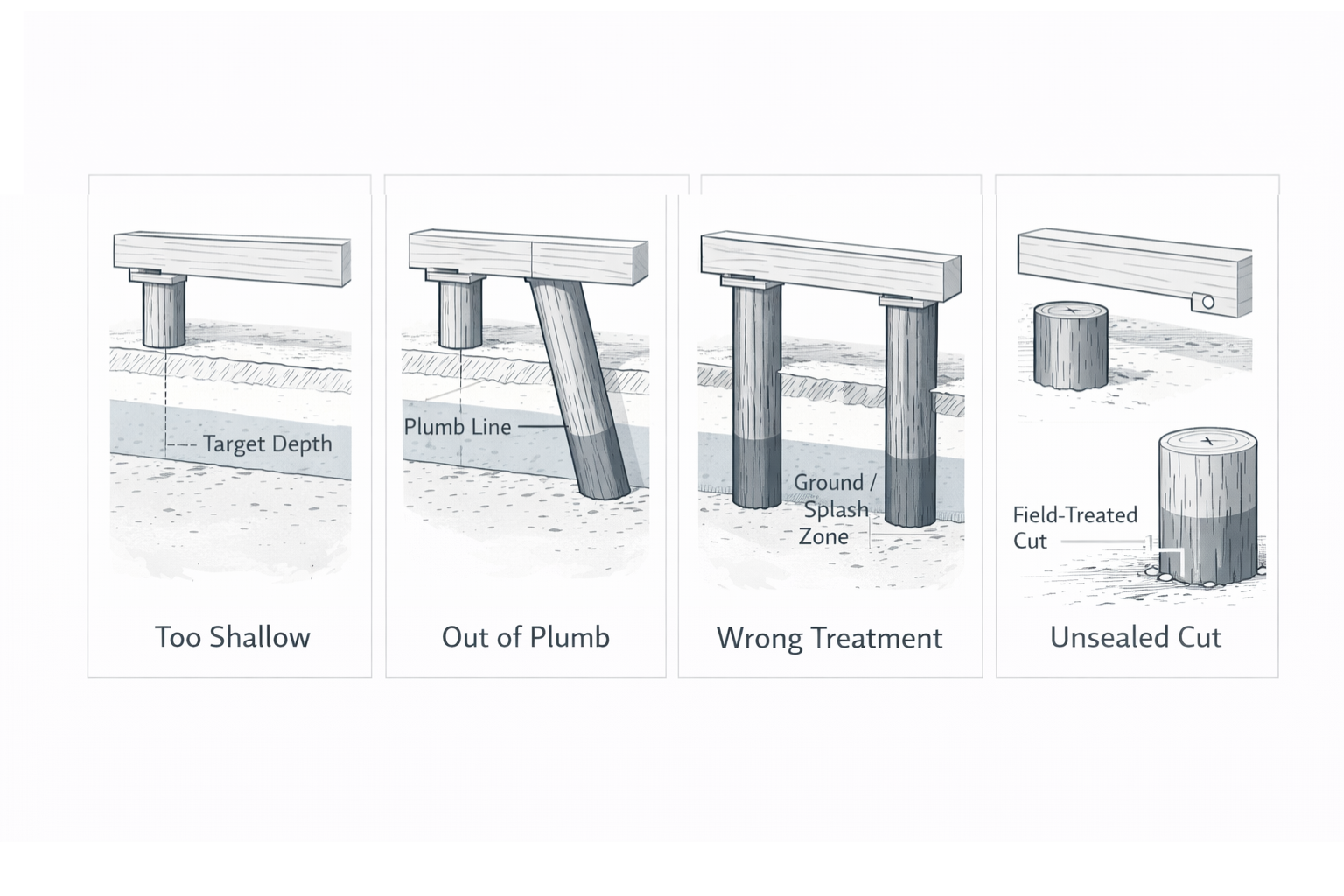 Target Depth

Too Shallow

Plumb Line

Out of Plumb

Ground / Splash Zone

Wrong Treatment

Field-Treated Cut

Unsealed Cut