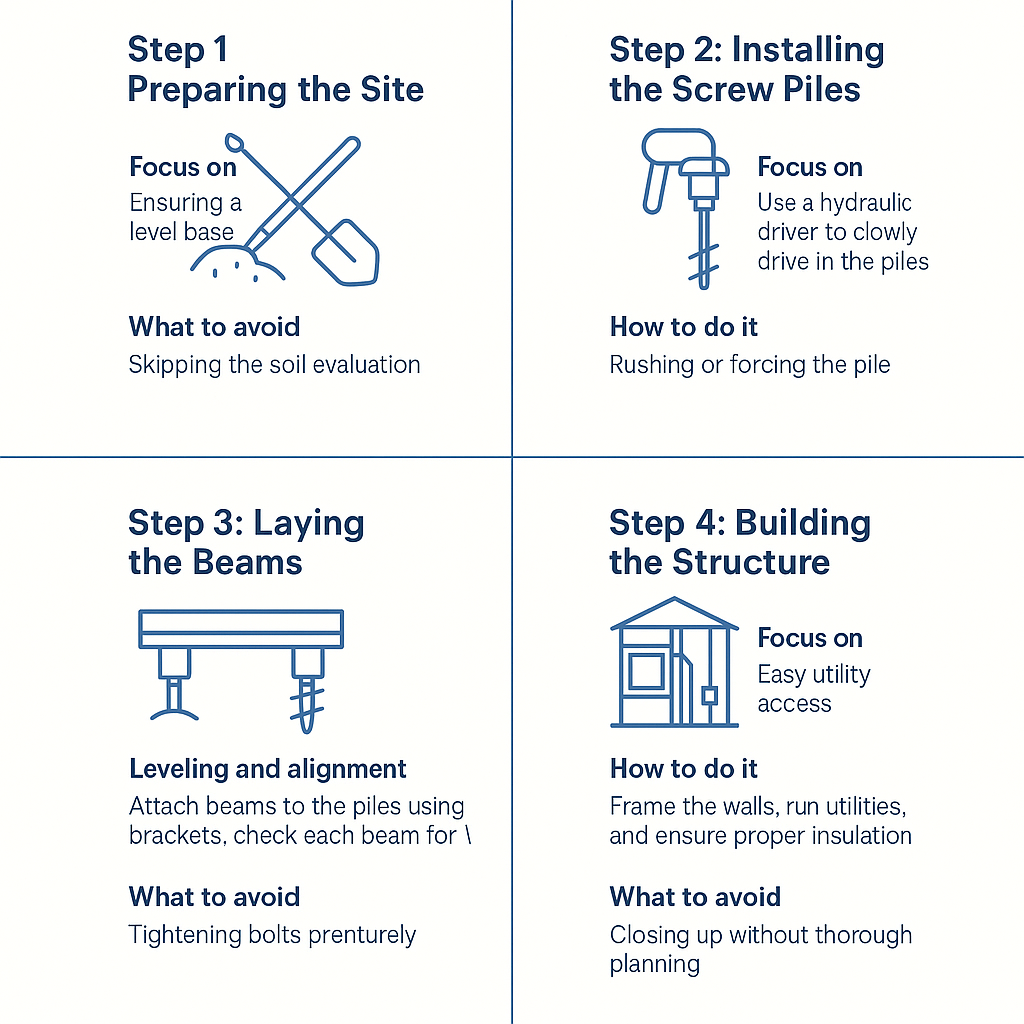 Step 1
Preparing the Site

Focus on
Ensuring a level base

What to avoid
Skipping the soil evaluation

Step 2: Installing the Screw Piles

Focus on
Use a hydraulic driver to clowly drive in the piles

How to do it
Rushing or forcing the pile

Step 3: Laying the Beams

Leveling and alignment
Attach beams to the piles using brackets, check each beam for \

What to avoid
Tightening bolts prenturely

Step 4: Building the Structure

Focus on
Easy utility access

How to do it
Frame the walls, run utilities, and ensure proper insulation

What to avoid
Closing up without thorough planning